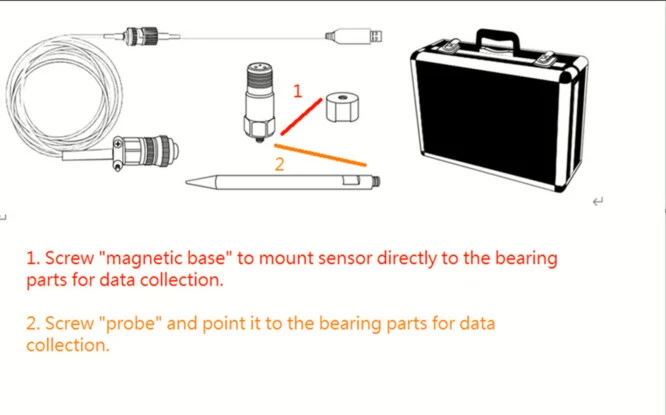 1

2

1. Screw "magnetic base" to mount sensor directly to the bearing parts for data collection.

2. Screw "probe" and point it to the bearing parts for data collection.